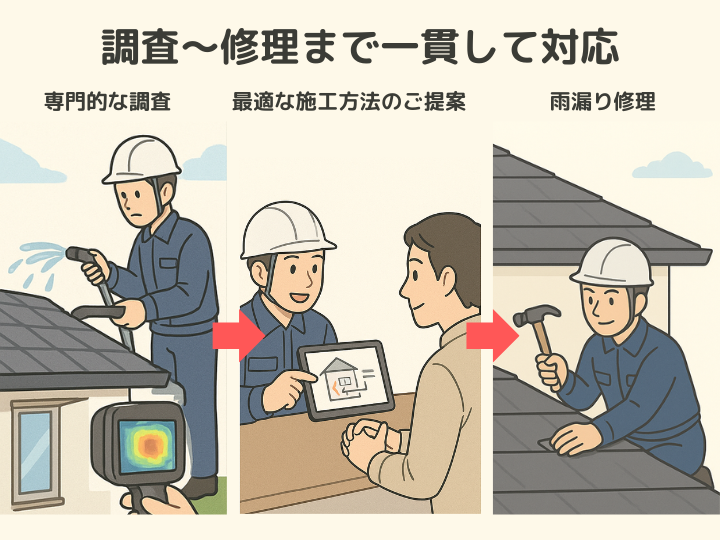 調査〜修理まで一貫して対応

専門的な調査

最適な施工方法のご提案

雨漏り修理